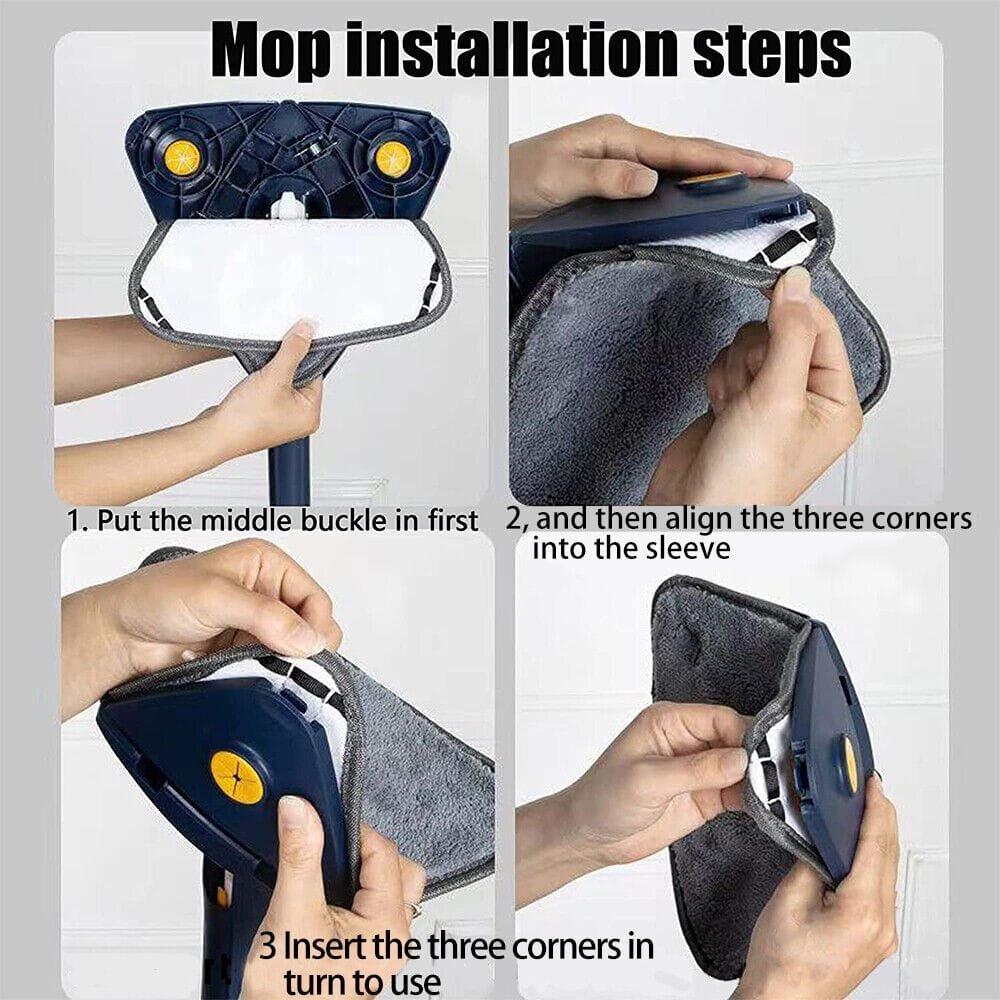 Mop installation steps

1. Put the middle buckle in first

2, and then align the three corners into the sleeve

3 Insert the three corners in turn to use