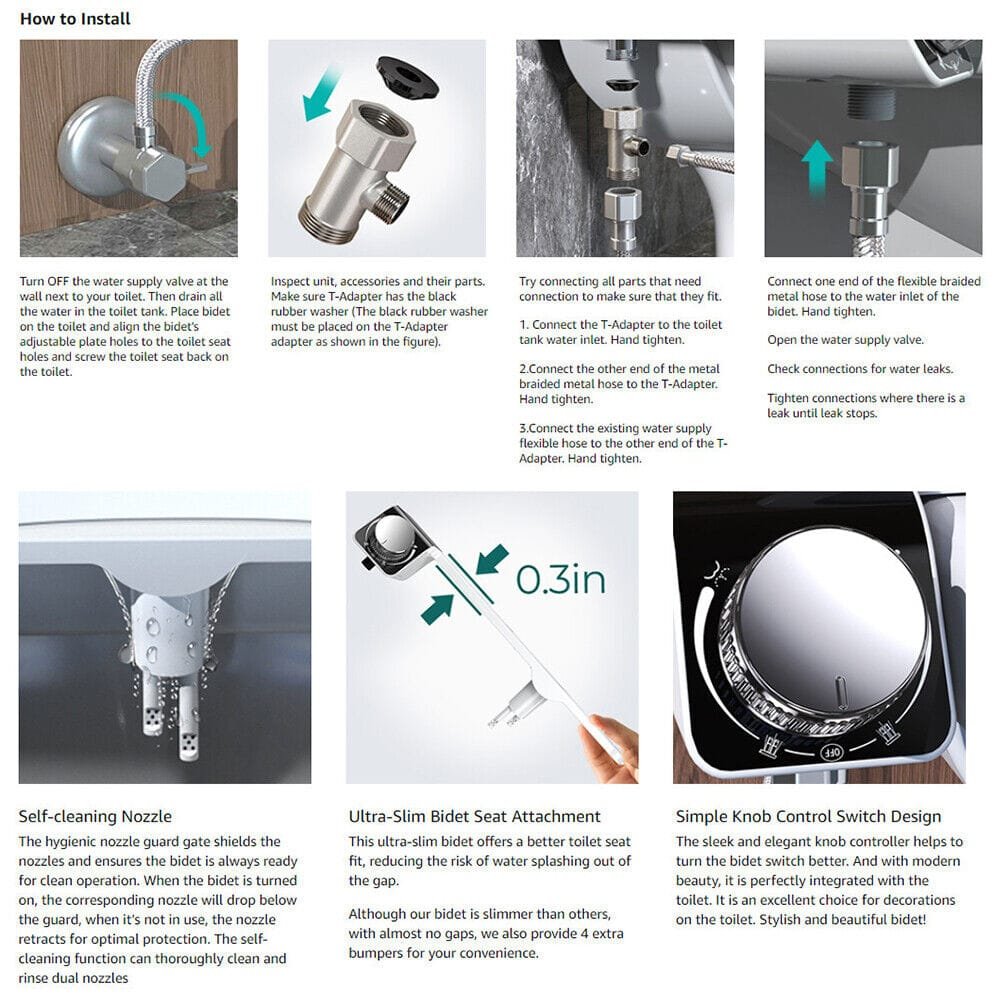 How to Install

Turn OFF the water supply valve at the wall next to your toilet. Then drain all the water in the toilet tank. Place bidet on the toilet and align the bidet's adjustable plate holes to the toilet seat holes and screw the toilet seat back on the toilet.

Inspect unit, accessories and their parts. Make sure T-Adapter has the black rubber washer (The black rubber washer must be placed on the T-Adapter adapter as shown in the figure).

Try connecting all parts that need connection to make sure that they fit.

1. Connect the T-Adapter to the toilet tank water inlet. Hand tighten.

2.Connect the other end of the metal braided metal hose to the T-Adapter. Hand tighten.

3.Connect the existing water supply flexible hose to the other end of the T-Adapter. Hand tighten.

Connect one end of the flexible braided metal hose to the water inlet of the bidet. Hand tighten.

Open the water supply valve.

Check connections for water leaks.

Tighten connections where there is a leak until leak stops.

0.3in

OFF

Self-cleaning Nozzle
The hygienic nozzle guard gate shields the nozzles and ensures the bidet is always ready for clean operation. When the bidet is turned on, the corresponding nozzle will drop below the guard, when it's not in use, the nozzle retracts for optimal protection. The self-cleaning function can thoroughly clean and rinse dual nozzles

Ultra-Slim Bidet Seat Attachment
This ultra-slim bidet offers a better toilet seat fit, reducing the risk of water splashing out of the gap.

Although our bidet is slimmer than others, with almost no gaps, we also provide 4 extra bumpers for your convenience.

Simple Knob Control Switch Design
The sleek and elegant knob controller helps to turn the bidet switch better. And with modern beauty, it is perfectly integrated with the toilet. It is an excellent choice for decorations on the toilet. Stylish and beautiful bidet!