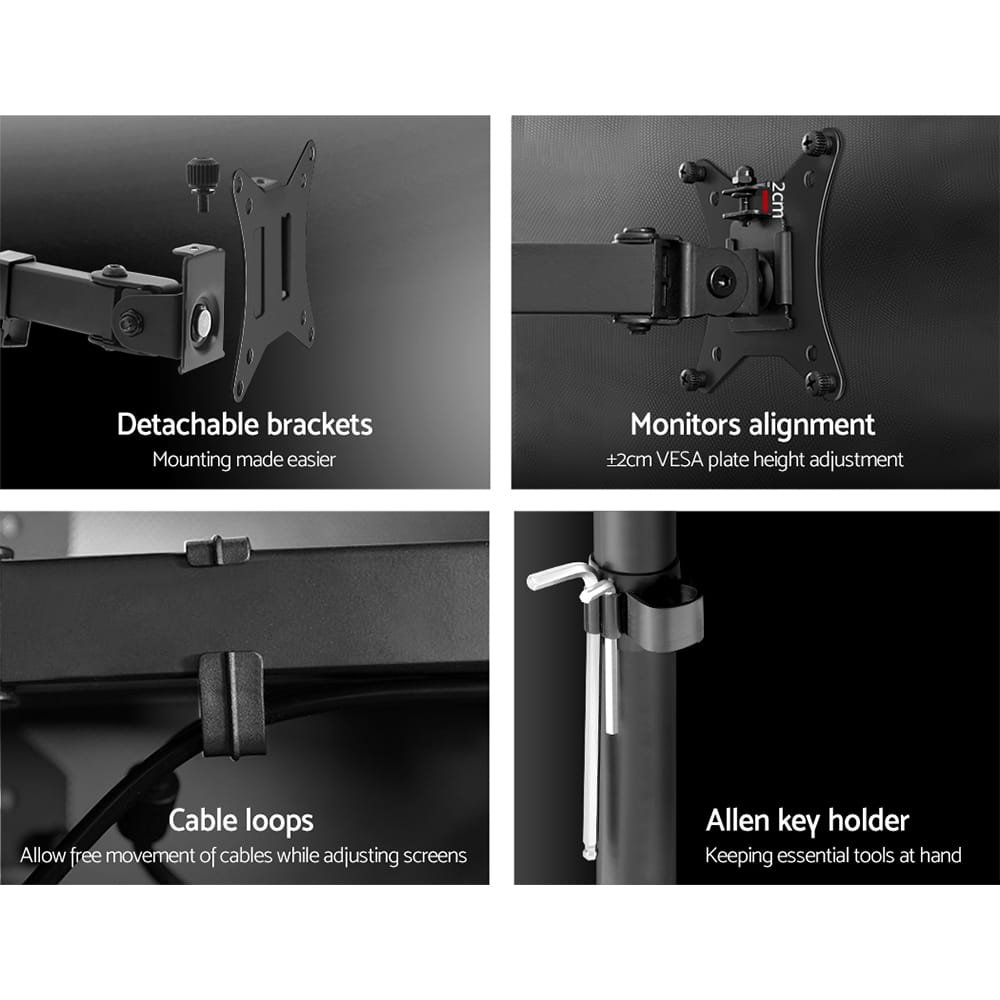 Detachable brackets
Mounting made easier

2cm

Monitors alignment
±2cm VESA plate height adjustment

Cable loops
Allow free movement of cables while adjusting screens

Allen key holder
Keeping essential tools at hand